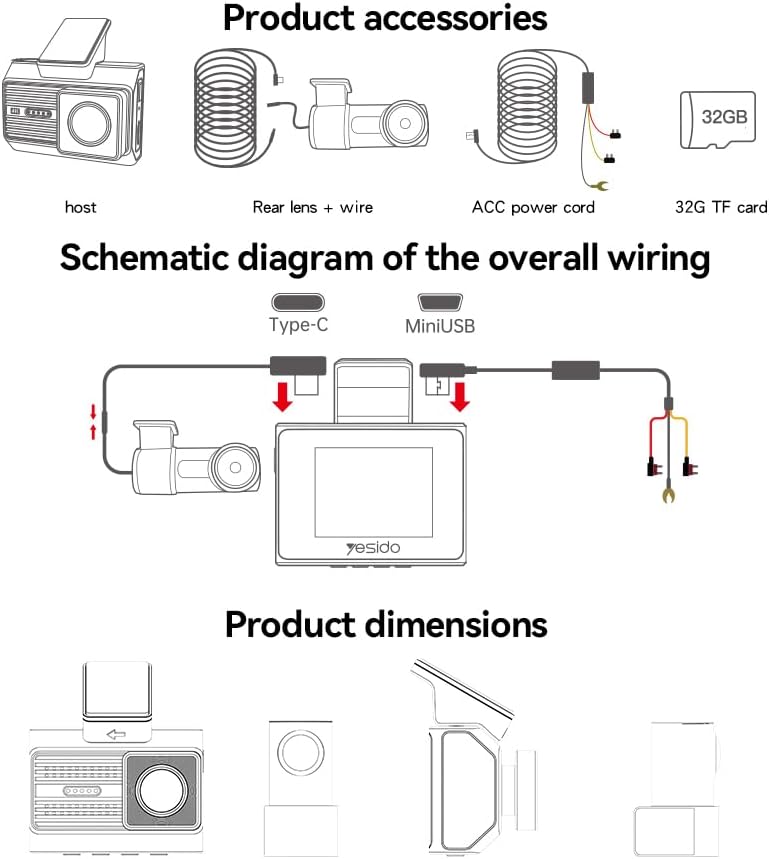 Product accessories

32GB

host

Rear lens + wire

ACC power cord

32G TF card

Schematic diagram of the overall wiring

Type-C

MiniUSB

yesido

Product dimensions