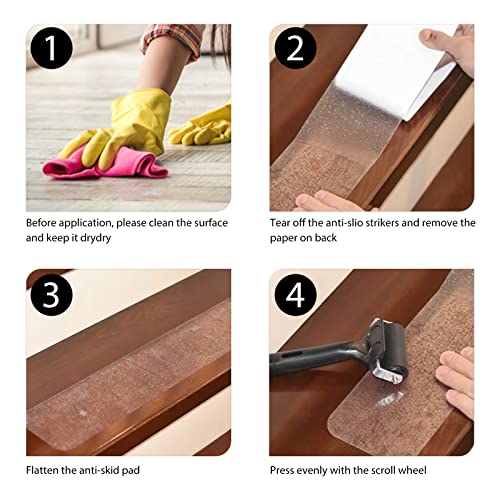 1

Before application, please clean the surface and keep it drydry

2

Tear off the anti-slio strikers and remove the paper on back

3

Flatten the anti-skid pad

4

Press evenly with the scroll wheel