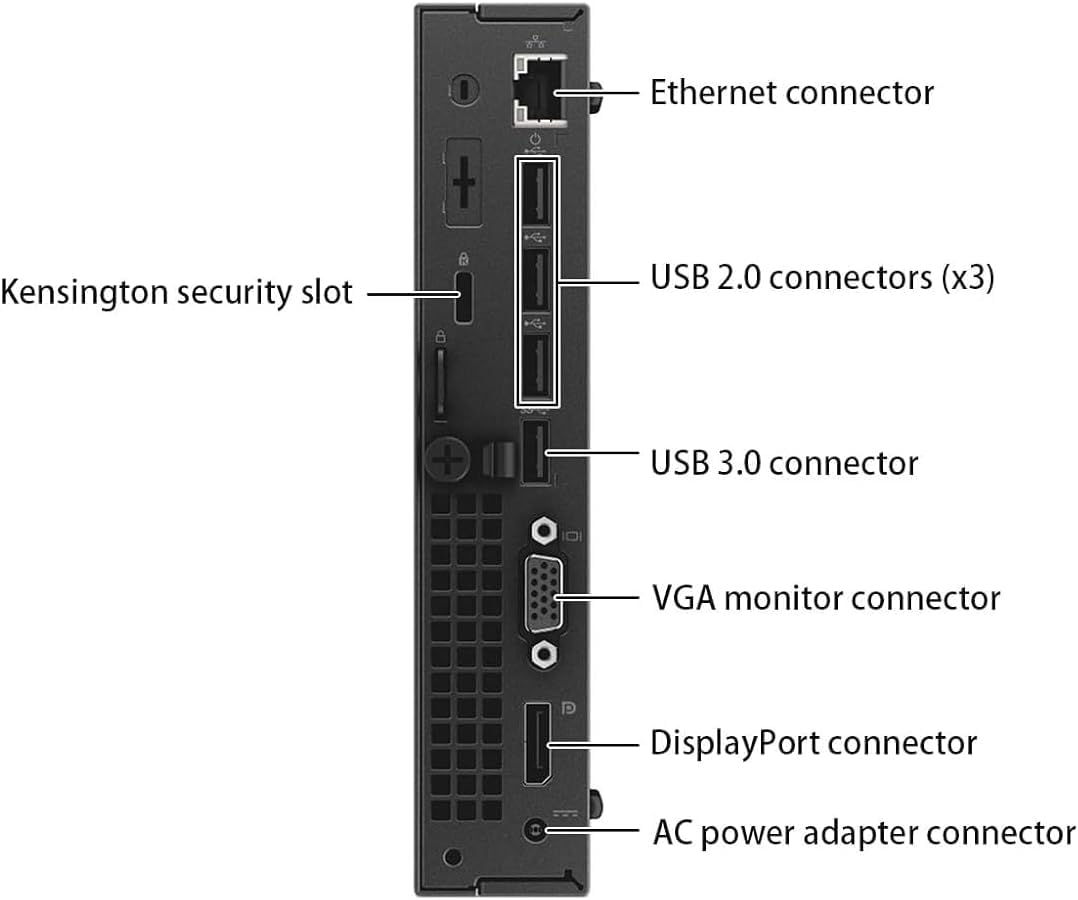 Ethernet connector

Kensington security slot

USB 2.0 connectors (x3)

USB 3.0 connector

VGA monitor connector

DisplayPort connector

AC power adapter connector