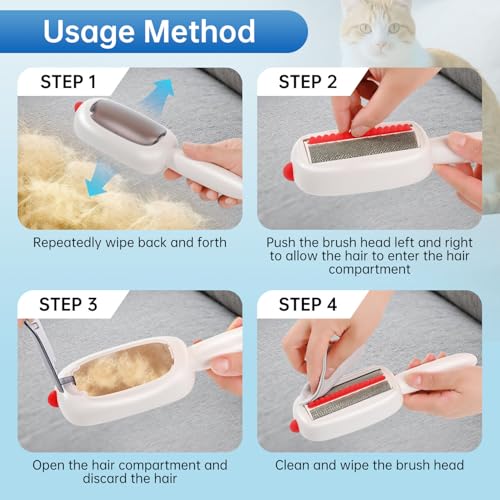 Usage Method

STEP 1

Repeatedly wipe back and forth

STEP 2

Push the brush head left and right to allow the hair to enter the hair compartment

STEP 3

Open the hair compartment and discard the hair

STEP 4

Clean and wipe the brush head