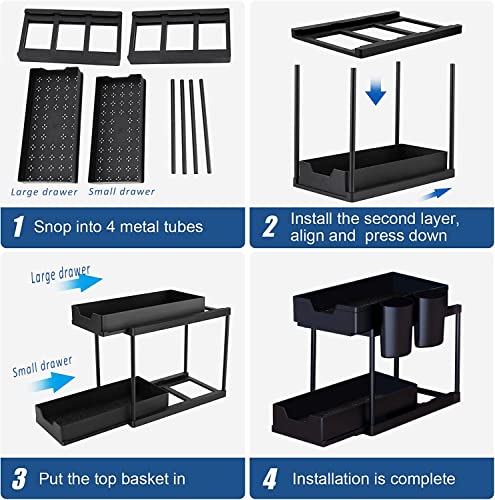 Large drawer Small drawer

1 Snop into 4 metal tubes

2 Install the second layer, align and press down

Large drawer

Small drawer

3 Put the top basket in

4 Installation is complete