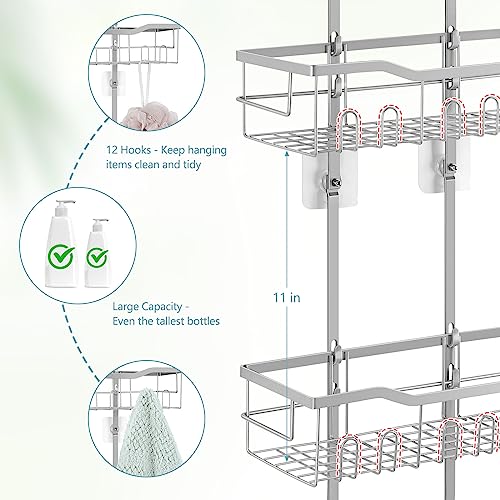 12 Hooks - Keep hanging items clean and tidy

Large Capacity - Even the tallest bottles

11 in