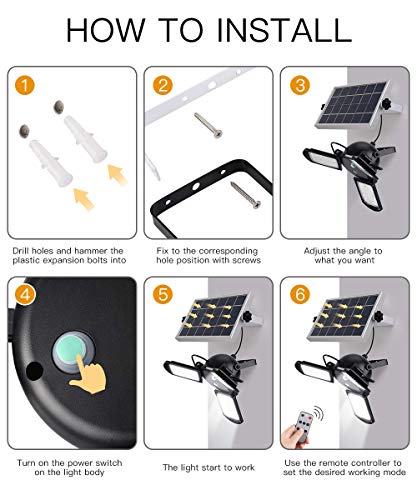 HOW TO INSTALL

1

Drill holes and hammer the plastic expansion bolts into

2

Fix to the corresponding hole position with screws

3

Adjust the angle to what you want

4

Turn on the power switch on the light body

5

The light start to work

6

Use the remote controller to set the desired working mode