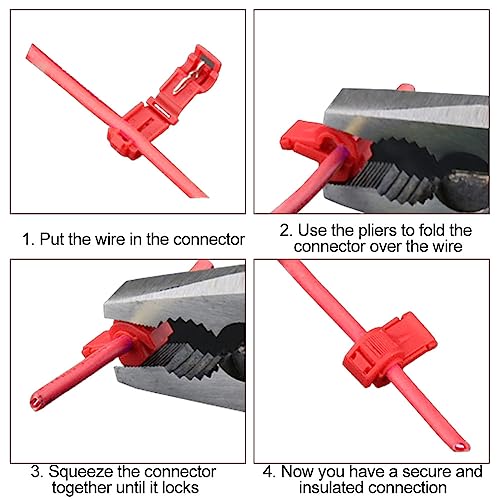 1. Put the wire in the connector

2. Use the pliers to fold the connector over the wire

3. Squeeze the connector together until it locks

4. Now you have a secure and insulated connection