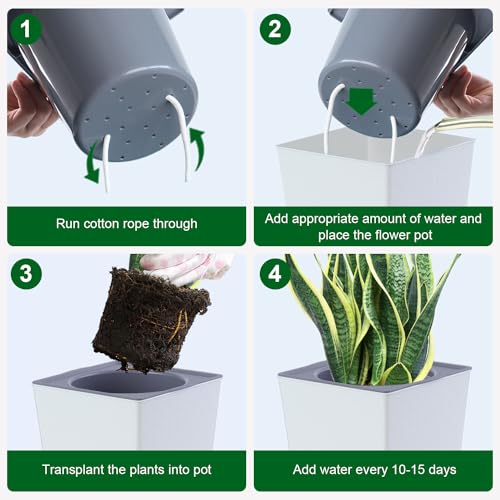 1

Run cotton rope through

2

Add appropriate amount of water and place the flower pot

3

Transplant the plants into pot

4

Add water every 10-15 days