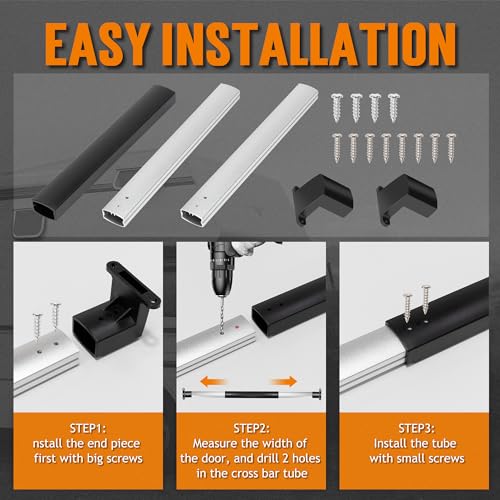 EASY INSTALLATION

STEP1:
nstall the end piece first with big screws

STEP2:
Measure the width of the door, and drill 2 holes in the cross bar tube

STEP3:
Install the tube with small screws