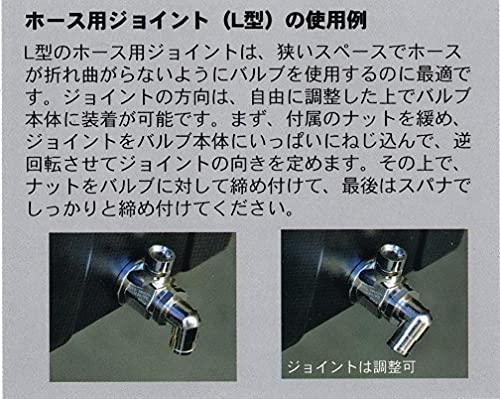 ホース用ジョイント（L型）の使用例

L型のホース用ジョイントは、狭いスペースでホースが折れ曲がらないようにバルブを使用するのに最適です。ジョイントの方向は、自由に調整した上でバルブ本体に装着が可能です。まず、付属のナットを緩め、ジョイントをバルブ本体にいっぱいにねじ込んで、逆回転させてジョイントの向きを定めます。その上で、ナットをバルブに対して締め付けて、最後はスパナでしっかりと締め付けてください。

ジョイントは調整可