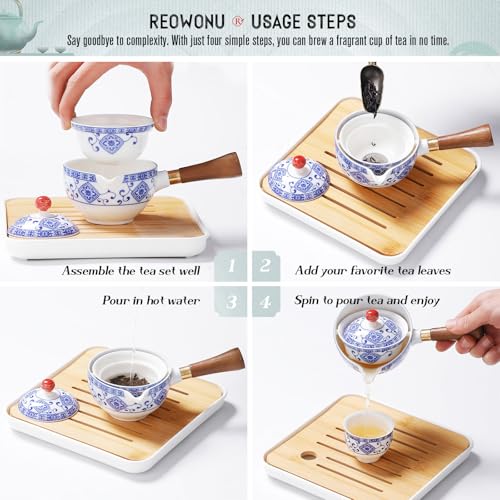 REOWONU ® USAGE STEPS

Say goodbye to complexity. With just four simple steps, you can brew a fragrant cup of tea in no time.

Assemble the tea set well

1

2

Add your favorite tea leaves

Pour in hot water

3

4

Spin to pour tea and enjoy