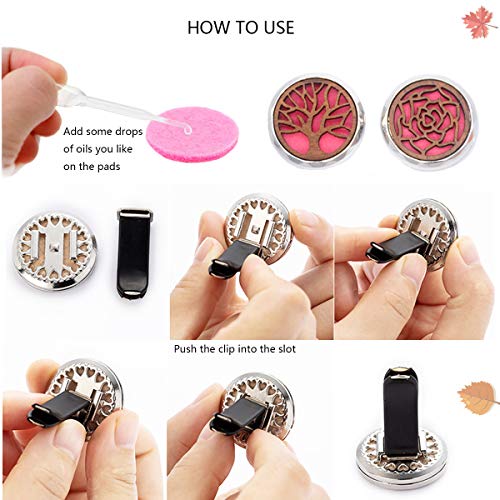 HOW TO USE

Add some drops of oils you like on the pads

Push the clip into the slot