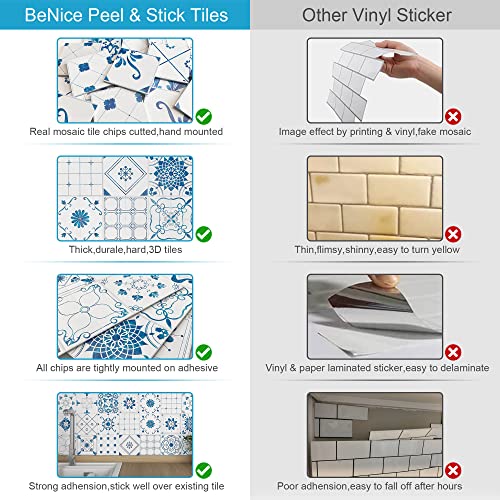 BeNice Peel & Stick Tiles

Real mosaic tile chips cutted,hand mounted

Thick,durale,hard,3D tiles

All chips are tightly mounted on adhesive

Strong adhension,stick well over existing tile

Other Vinyl Sticker

Image effect by printing & vinyl,fake mosaic

Thin,flimsy,shinny,easy to turn yellow

Vinyl & paper laminated sticker,easy to delaminate

Poor adhension,easy to fall off after hours