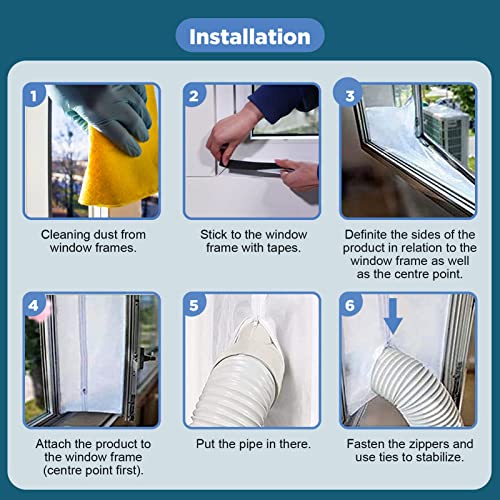 Installation

1

Cleaning dust from window frames.

2

Stick to the window frame with tapes.

3

Definite the sides of the product in relation to the window frame as well as the centre point.

4

Attach the product to the window frame (centre point first).

5

Put the pipe in there.

6

Fasten the zippers and use ties to stabilize.