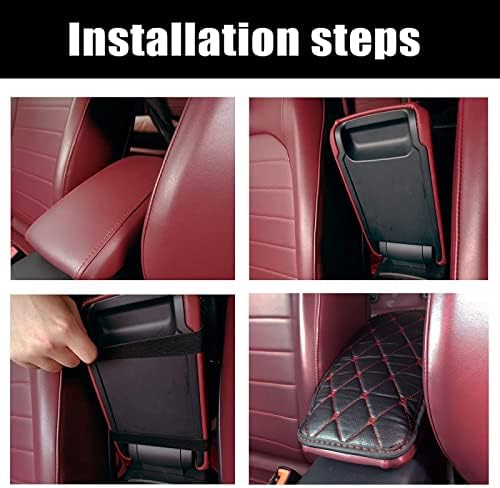 Installation steps