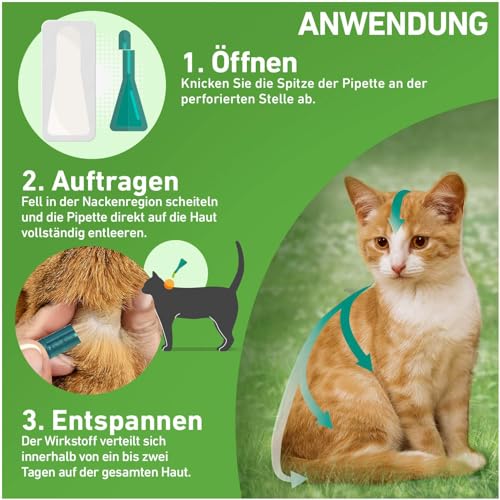 ANWENDUNG

1. Öffnen
Knicken Sie die Spitze der Pipette an der perforierten Stelle ab.

2. Auftragen
Fell in der Nackenregion scheiteln und die Pipette direkt auf die Haut vollständig entleeren.

3. Entspannen
Der Wirkstoff verteilt sich innerhalb von ein bis zwei Tagen auf der gesamten Haut.