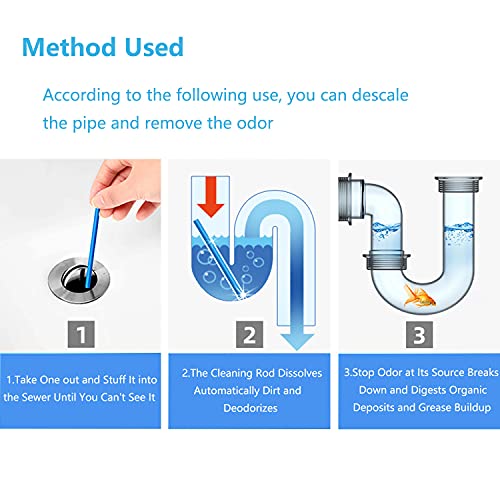 Method Used

According to the following use, you can descale the pipe and remove the odor

1

1.Take One out and Stuff It into the Sewer Until You Can't See It

2

2.The Cleaning Rod Dissolves Automatically Dirt and Deodorizes

3

3.Stop Odor at Its Source Breaks Down and Digests Organic Deposits and Grease Buildup