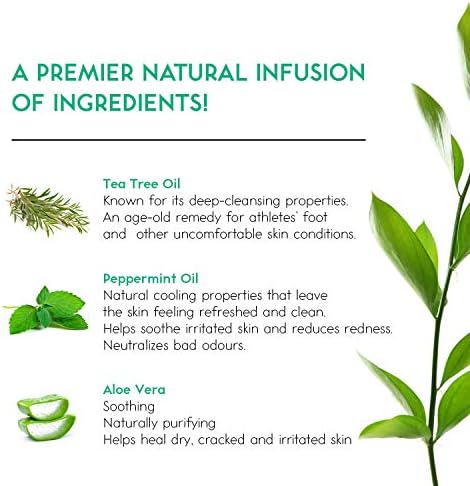 A PREMIER NATURAL INFUSION OF INGREDIENTS!

Tea Tree Oil
Known for its deep-cleansing properties. An age-old remedy for athletes' foot and other uncomfortable skin conditions.

Peppermint Oil
Natural cooling properties that leave the skin feeling refreshed and clean. Helps soothe irritated skin and reduces redness. Neutralizes bad odours.

Aloe Vera
Soothing
Naturally purifying
Helps heal dry, cracked and irritated skin