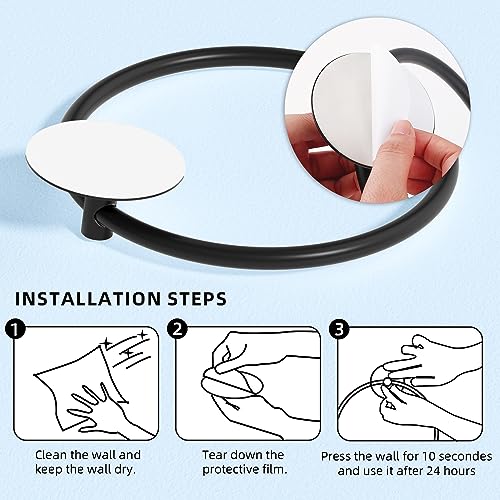 INSTALLATION STEPS

1

Clean the wall and keep the wall dry.

2

Tear down the protective film.

3

Press the wall for 10 secondes and use it after 24 hours