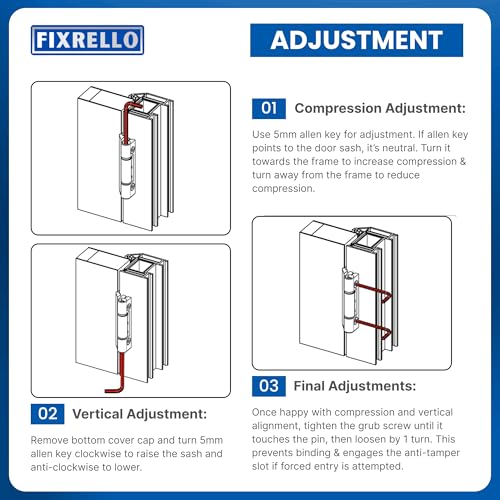 FIXRELLO

ADJUSTMENT

01 Compression Adjustment:

Use 5mm allen key for adjustment. If allen key points to the door sash, it's neutral. Turn it towards the frame to increase compression & turn away from the frame to reduce compression.

02 Vertical Adjustment:

Remove bottom cover cap and turn 5mm allen key clockwise to raise the sash and anti-clockwise to lower.

03 Final Adjustments:

Once happy with compression and vertical alignment, tighten the grub screw until it touches the pin, then loosen by 1 turn. This prevents binding & engages the anti-tamper slot if forced entry is attempted.