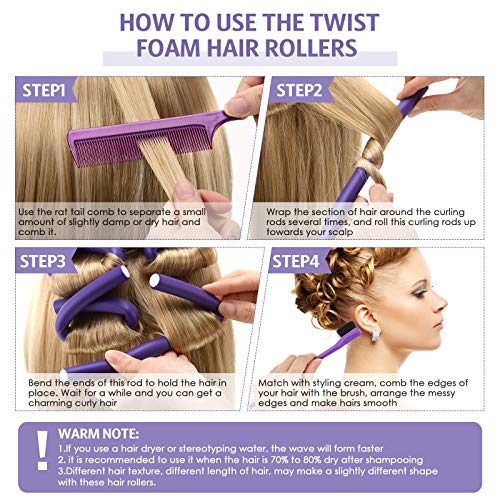 HOW TO USE THE TWIST FOAM HAIR ROLLERS

STEP1

Use the rat tail comb to separate a small amount of slightly damp or dry hair and comb it.

STEP2

Wrap the section of hair around the curling rods several times, and roll this curling rods up towards your scalp

STEP3

Bend the ends of this rod to hold the hair in place. Wait for a while and you can get a charming curly hair

STEP4

Match with styling cream, comb the edges of your hair with the brush, arrange the messy edges and make hairs smooth

!

WARM NOTE:
1.If you use a hair dryer or stereotyping water, the wave will form faster
2. it is recommended to use it when the hair is 70% to 80% dry after shampooing
3.Different hair texture, different length of hair, may make a slightly different shape with these hair rollers.