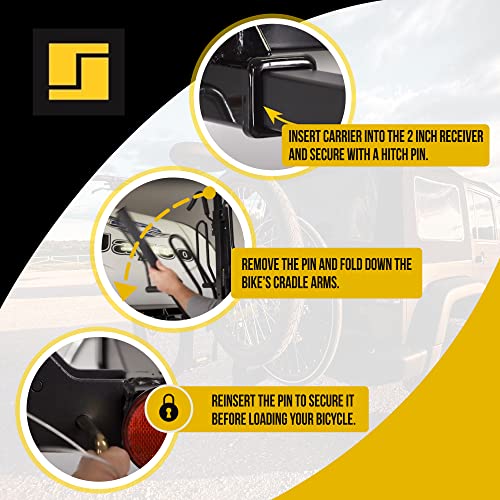 INSERT CARRIER INTO THE 2 INCH RECEIVER AND SECURE WITH A HITCH PIN.

REMOVE THE PIN AND FOLD DOWN THE BIKE'S CRADLE ARMS.

REINSERT THE PIN TO SECURE IT BEFORE LOADING YOUR BICYCLE.