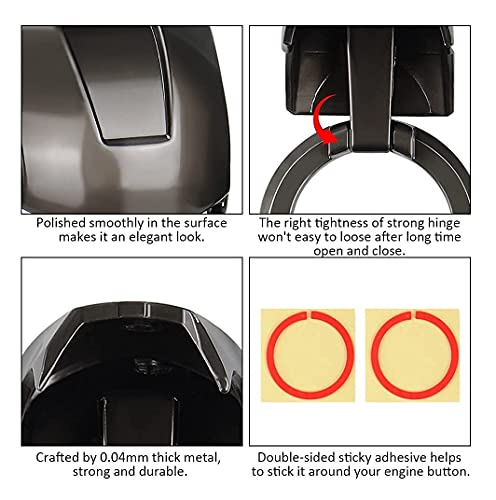 Polished smoothly in the surface makes it an elegant look.

The right tightness of strong hinge won't easy to loose after long time open and close.

Crafted by 0.04mm thick metal, strong and durable.

Double-sided sticky adhesive helps to stick it around your engine button.