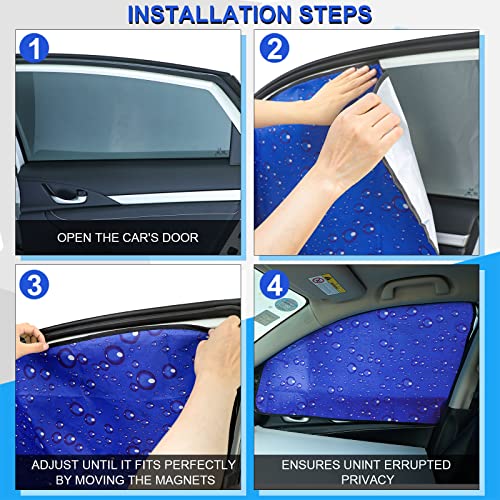 INSTALLATION STEPS

1

OPEN THE CAR'S DOOR

2

3

ADJUST UNTIL IT FITS PERFECTLY BY MOVING THE MAGNETS

4

ENSURES UNINT ERRUPTED PRIVACY