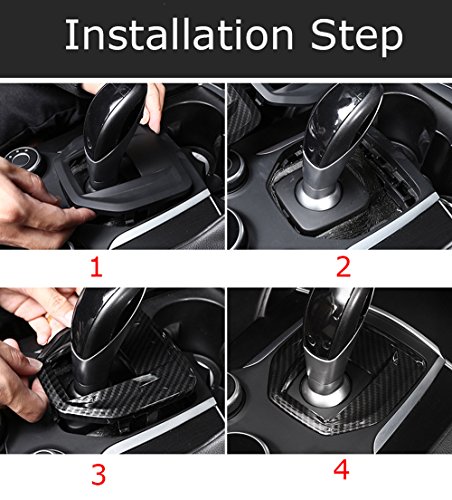 Installation Step

1

2

3

4