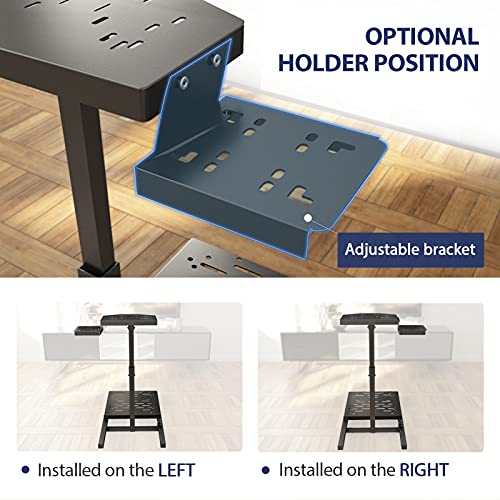 OPTIONAL
HOLDER POSITION

Adjustable bracket

• Installed on the LEFT

• Installed on the RIGHT