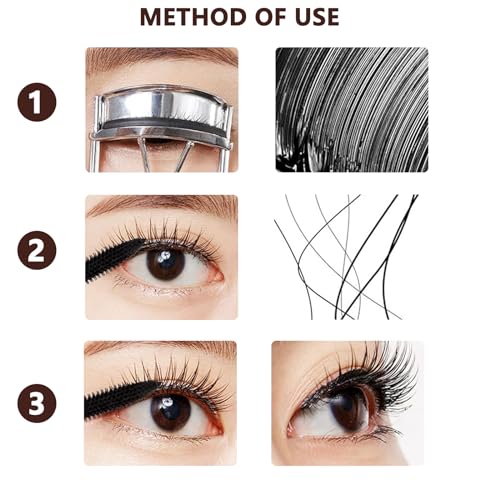 METHOD OF USE

1

2

3