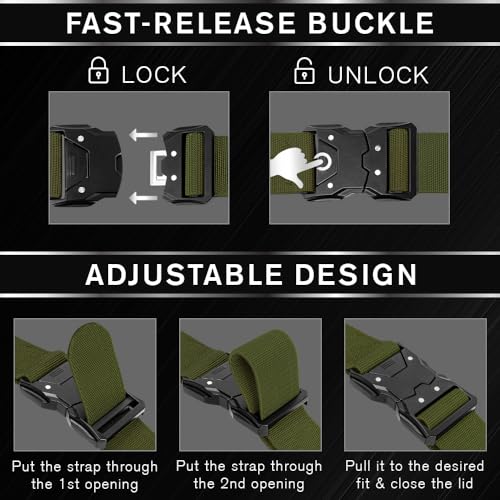 FAST-RELEASE BUCKLE

LOCK

UNLOCK

ADJUSTABLE DESIGN

Put the strap through the 1st opening

Put the strap through the 2nd opening

Pull it to the desired fit & close the lid