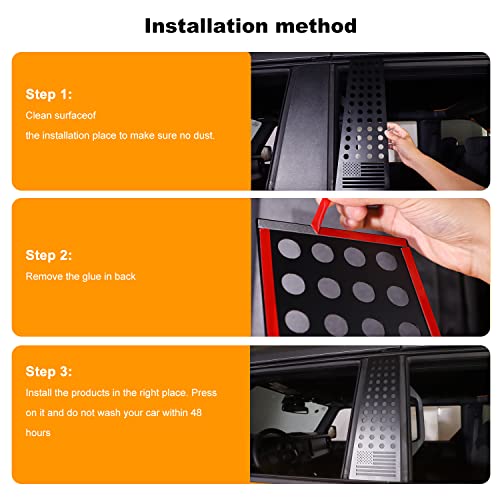 Installation method

Step 1:

Clean surfaceof the installation place to make sure no dust.

Step 2:

Remove the glue in back

Step 3:

Install the products in the right place. Press on it and do not wash your car within 48 hours