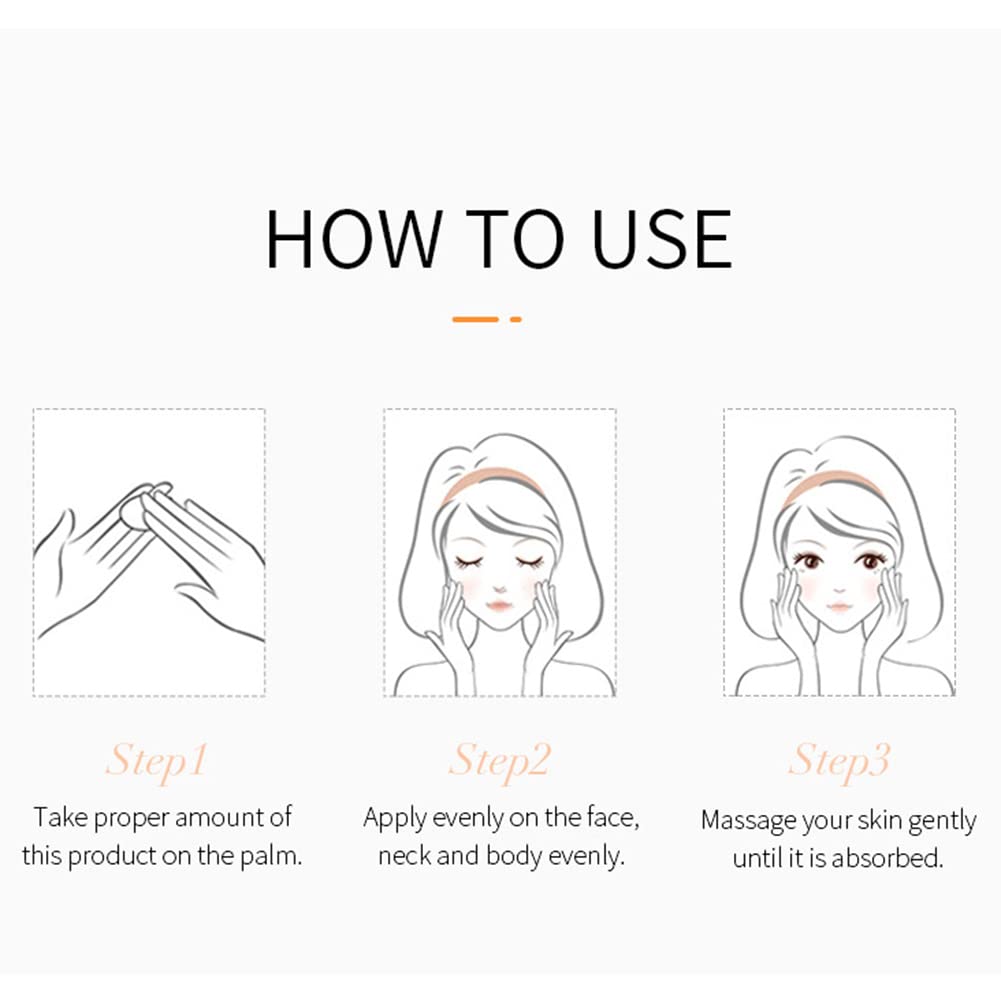 HOW TO USE

Step1

Take proper amount of this product on the palm.

Step2

Apply evenly on the face, neck and body evenly.

Step3

Massage your skin gently until it is absorbed.