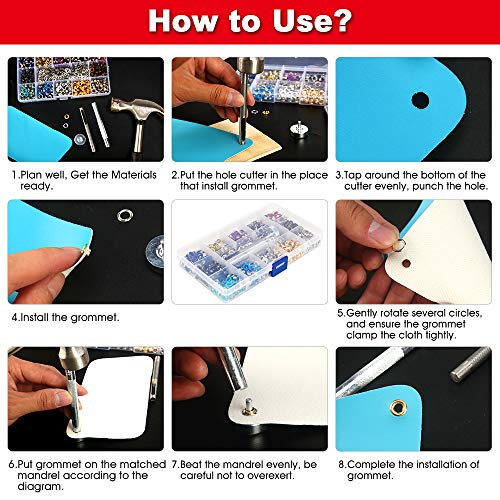 How to Use?

1.Plan well, Get the Materials ready.

2.Put the hole cutter in the place that install grommet.

3.Tap around the bottom of the cutter evenly, punch the hole.

4.Install the grommet.

5.Gently rotate several circles, and ensure the grommet clamp the cloth tightly.

6.Put grommet on the matched mandrel according to the diagram.

7.Beat the mandrel evenly, be careful not to overexert.

8.Complete the installation of grommet.