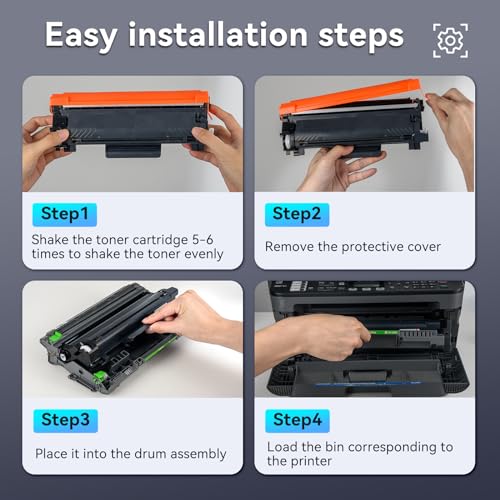 Easy installation steps

Step1

Shake the toner cartridge 5-6 times to shake the toner evenly

Step2

Remove the protective cover

Step3

Place it into the drum assembly

Step4

Load the bin corresponding to the printer