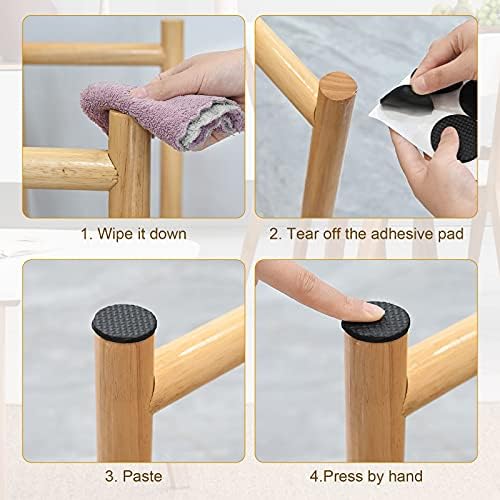 1. Wipe it down

2. Tear off the adhesive pad

3. Paste

4.Press by hand