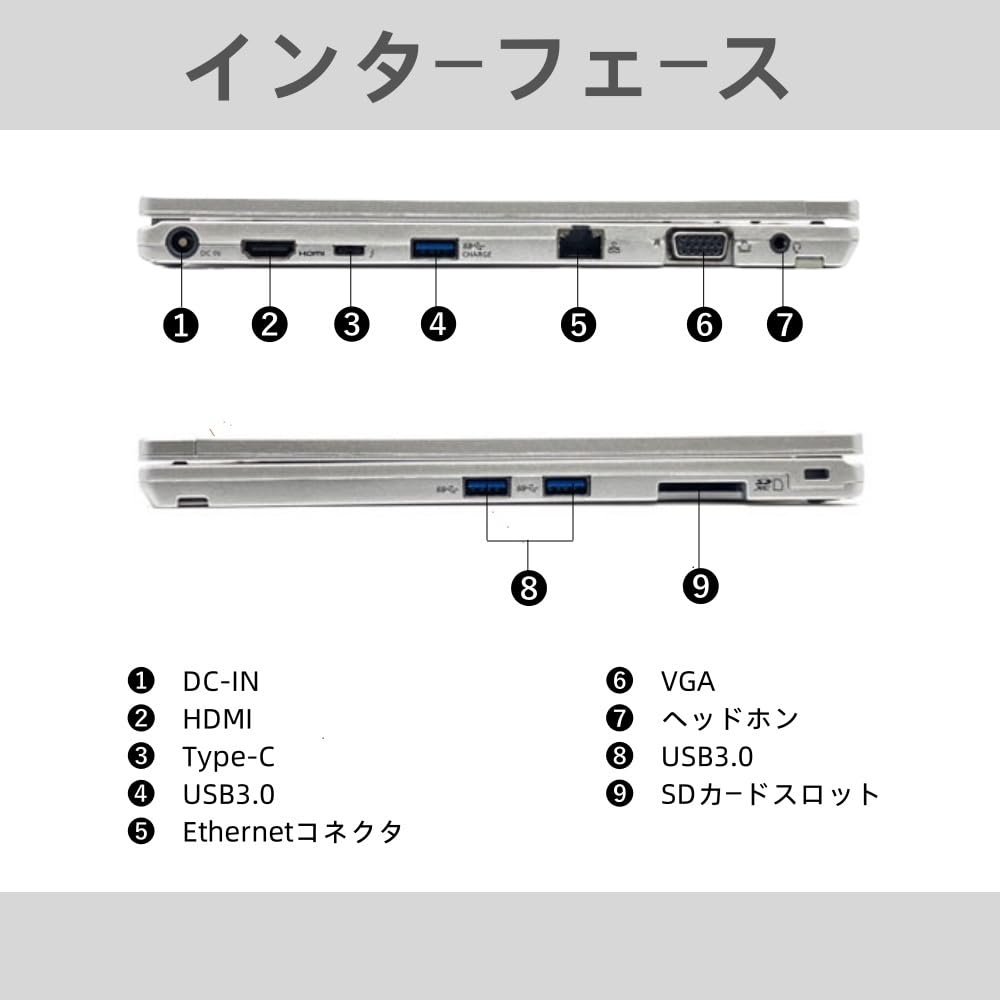 インターフェース

DC IN HDMI CHARGE

❶ ❷ ❸ ❹ ❺ ❻ ❼

❽ ❾

❶ DC-IN
❷ HDMI
❸ Type-C
❹ USB3.0
❺ Ethernetコネクタ

❻ VGA
❼ ヘッドホン
❽ USB3.0
❾ SDカードスロット