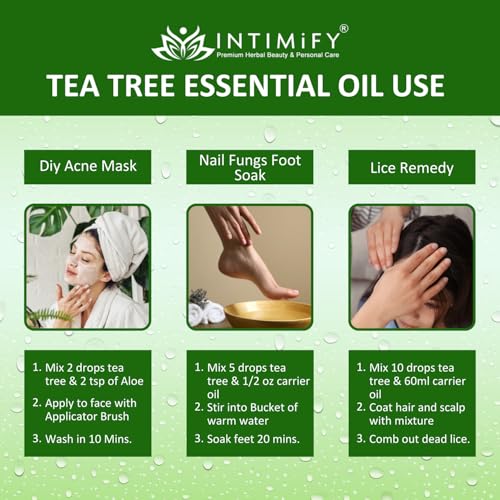 INTIMiFY®
Premium Herbal Beauty & Personal Care

TEA TREE ESSENTIAL OIL USE

Diy Acne Mask

1. Mix 2 drops tea tree & 2 tsp of Aloe
2. Apply to face with Applicator Brush
3. Wash in 10 Mins.

Nail Fungs Foot Soak

1. Mix 5 drops tea tree & 1/2 oz carrier oil
2. Stir into Bucket of warm water
3. Soak feet 20 mins.

Lice Remedy

1. Mix 10 drops tea tree & 60ml carrier oil
2. Coat hair and scalp with mixture
3. Comb out dead lice.