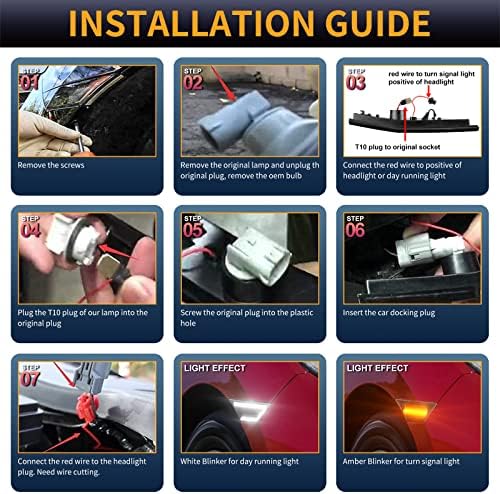 INSTALLATION GUIDE

STEP 01

Remove the screws

STEP 02

Remove the original lamp and unplug th original plug, remove the oem bulb

STEP 03

red wire to turn signal light positive of headlight

T10 plug to original socket

Connect the red wire to positive of headlight or day running light

STEP 04

Plug the T10 plug of our lamp into the original plug

STEP 05

Screw the original plug into the plastic hole

STEP 06

Insert the car docking plug

STEP 07

Connect the red wire to the headlight plug. Need wire cutting.

LIGHT EFFECT

White Blinker for day running light

LIGHT EFFECT

Amber Blinker for turn signal light