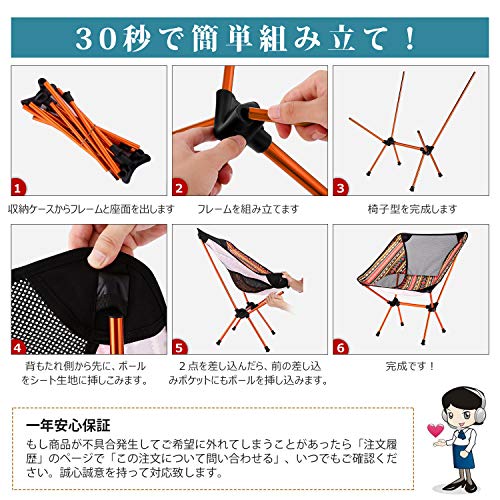 30秒で簡単組み立て！

1
収納ケースからフレームと座面を出します

2
フレームを組み立てます

3
椅子型を完成します

4
背もたれ側から先に、ポールをシート生地に挿しこみます。

5
２点を差し込んだら、前の差し込みポケットにもポールを挿し込みます。

6
完成です！

一年安心保証
もし商品が不具合発生してご希望に外れてしまうことがあったら「注文履歴」のページで「この注文について問い合わせる」、いつでもご確認ください。誠心誠意を持って対応致します。