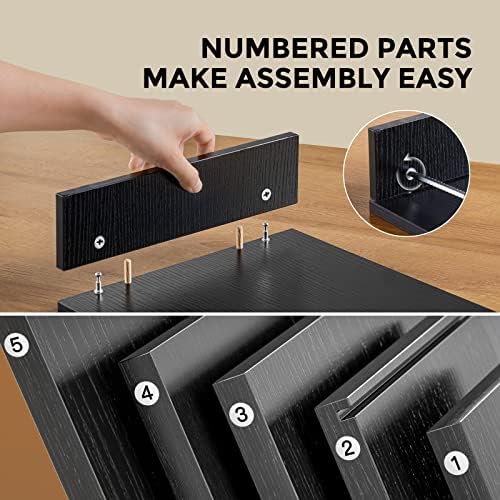 NUMBERED PARTS
MAKE ASSEMBLY EASY

5
4
3
2
1