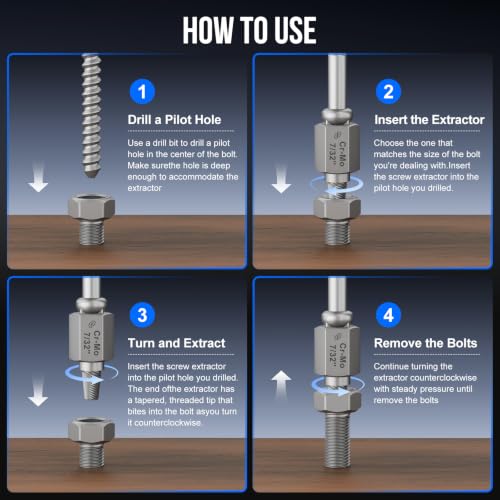 HOW TO USE

1

Drill a Pilot Hole

Use a drill bit to drill a pilot hole in the center of the bolt. Make surethe hole is deep enough to accommodate the extractor

2

Insert the Extractor

Choose the one that matches the size of the bolt you're dealing with.Insert the screw extractor into the pilot hole you drilled.

Cr-Mo 7/32"

3

Turn and Extract

Insert the screw extractor into the pilot hole you drilled. The end ofthe extractor has a tapered, threaded tip that bites into the bolt asyou turn it counterclockwise.

Cr-Mo 7/32"

4

Remove the Bolts

Continue turning the extractor counterclockwise with steady pressure until remove the bolts

Cr-Mo 7/32"