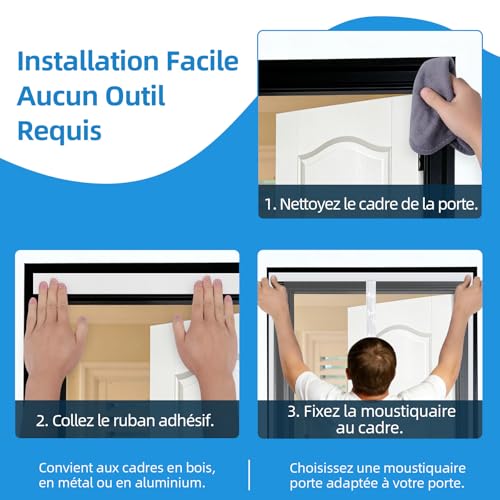 Installation Facile
Aucun Outil
Requis

1. Nettoyez le cadre de la porte.

2. Collez le ruban adhésif.

3. Fixez la moustiquaire au cadre.

Convient aux cadres en bois, en métal ou en aluminium.

Choisissez une moustiquaire porte adaptée à votre porte.