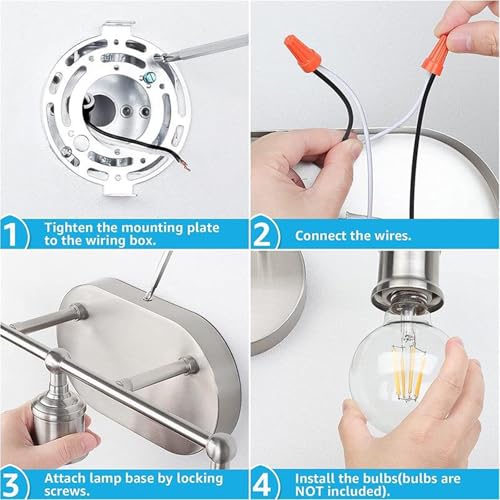 1 Tighten the mounting plate to the wiring box.

2 Connect the wires.

3 Attach lamp base by locking screws.

4 Install the bulbs(bulbs are NOT included).