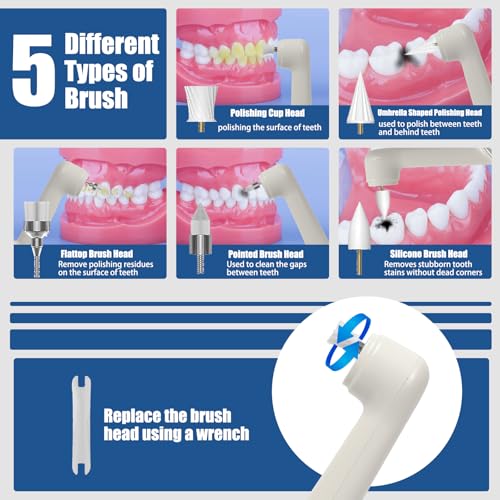 5 Different Types of Brush

Polishing Cup Head
polishing the surface of teeth

Umbrella Shaped Polishing Head
used to polish between teeth and behind teeth

Flattop Brush Head
Remove polishing residues on the surface of teeth

Pointed Brush Head
Used to clean the gaps between teeth

Silicone Brush Head
Removes stubborn tooth stains without dead corners

Replace the brush head using a wrench