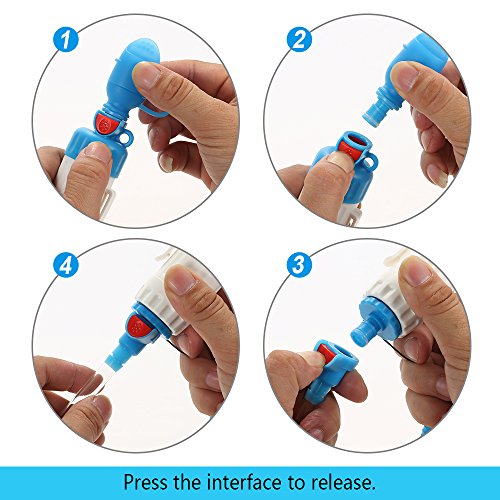 1

2

4

3

Press the interface to release.