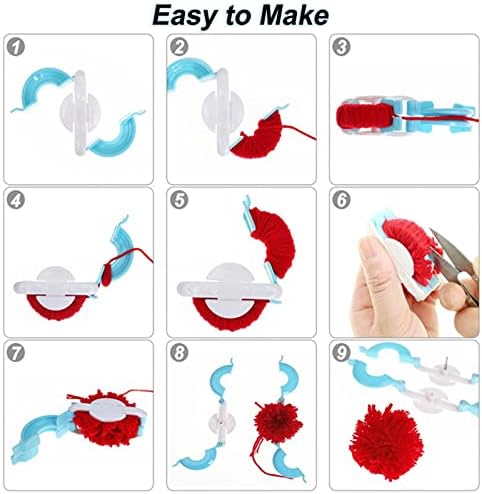 Easy to Make

1

2

3

4

5

6

7

8

9