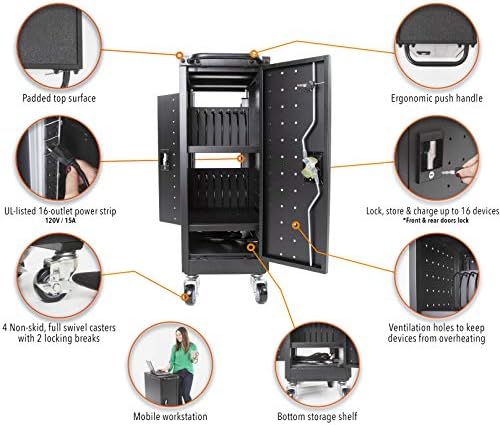 Padded top surface

Ergonomic push handle

UL-listed 16-outlet power strip
120V / 15A

Lock, store & charge up to 16 devices
*Front & rear doors lock

4 Non-skid, full swivel casters with 2 locking breaks

Ventilation holes to keep devices from overheating

Mobile workstation

Bottom storage shelf