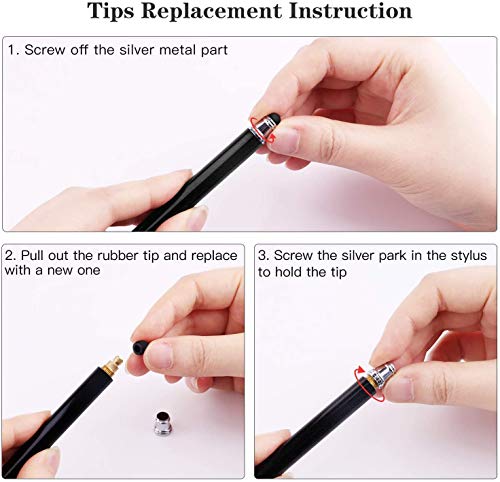 Tips Replacement Instruction

1. Screw off the silver metal part

2. Pull out the rubber tip and replace with a new one

3. Screw the silver park in the stylus to hold the tip