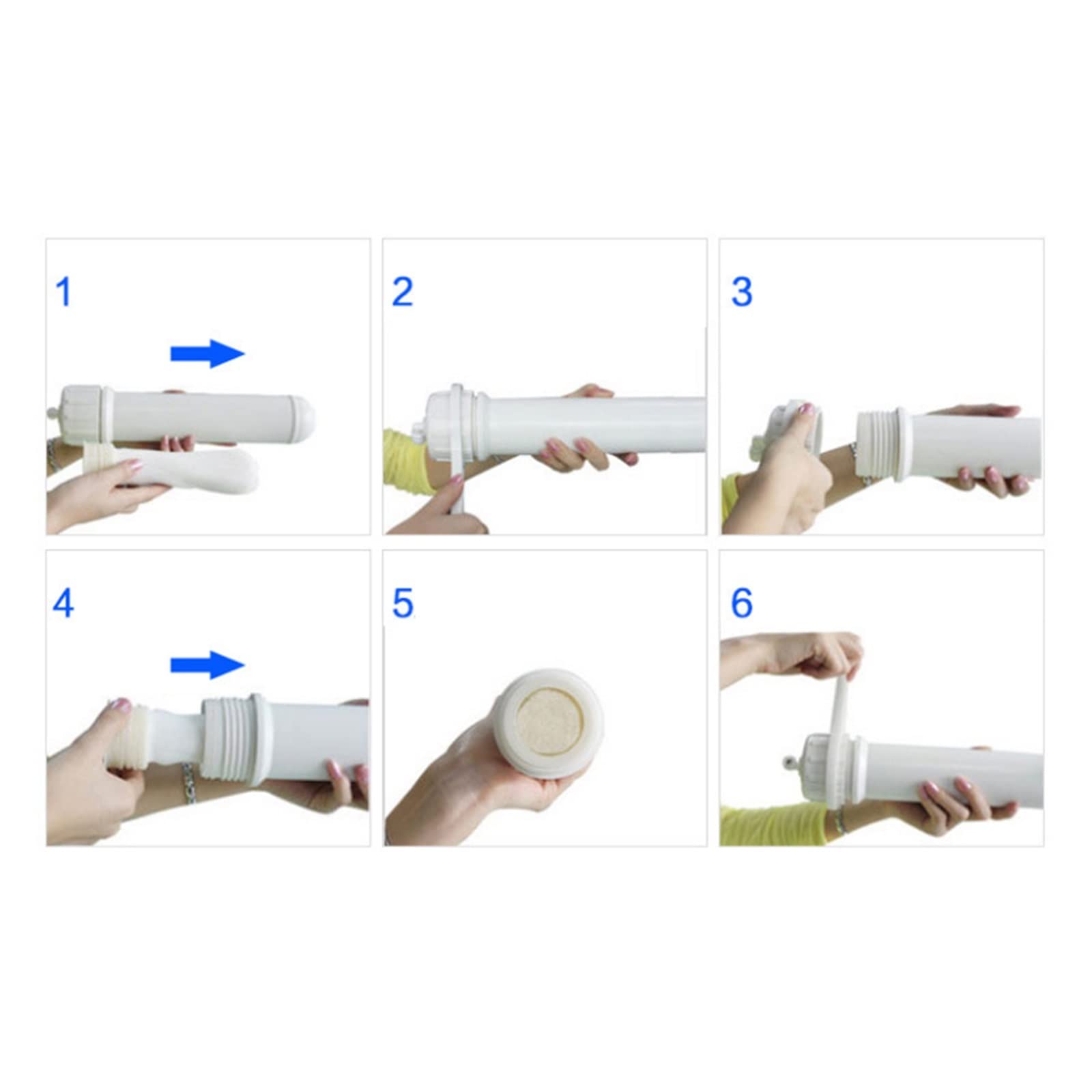 1

2

3

4

5

6