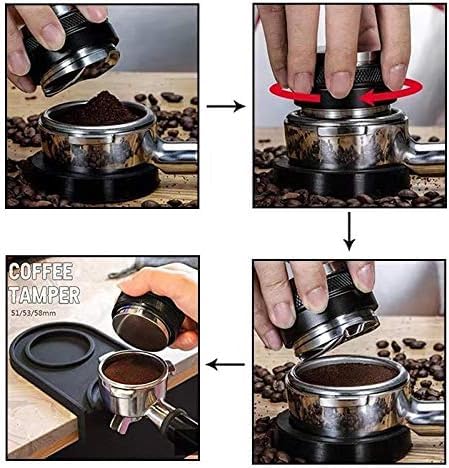 COFFEE TAMPER
51/53/58mm