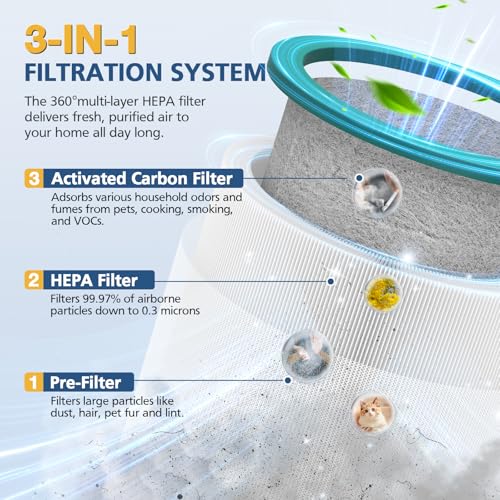 3-IN-1
FILTRATION SYSTEM

The 360°multi-layer HEPA filter delivers fresh, purified air to your home all day long.

3 Activated Carbon Filter
Adsorbs various household odors and fumes from pets, cooking, smoking, and VOCs.

2 HEPA Filter
Filters 99.97% of airborne particles down to 0.3 microns

1 Pre-Filter
Filters large particles like dust, hair, pet fur and lint.